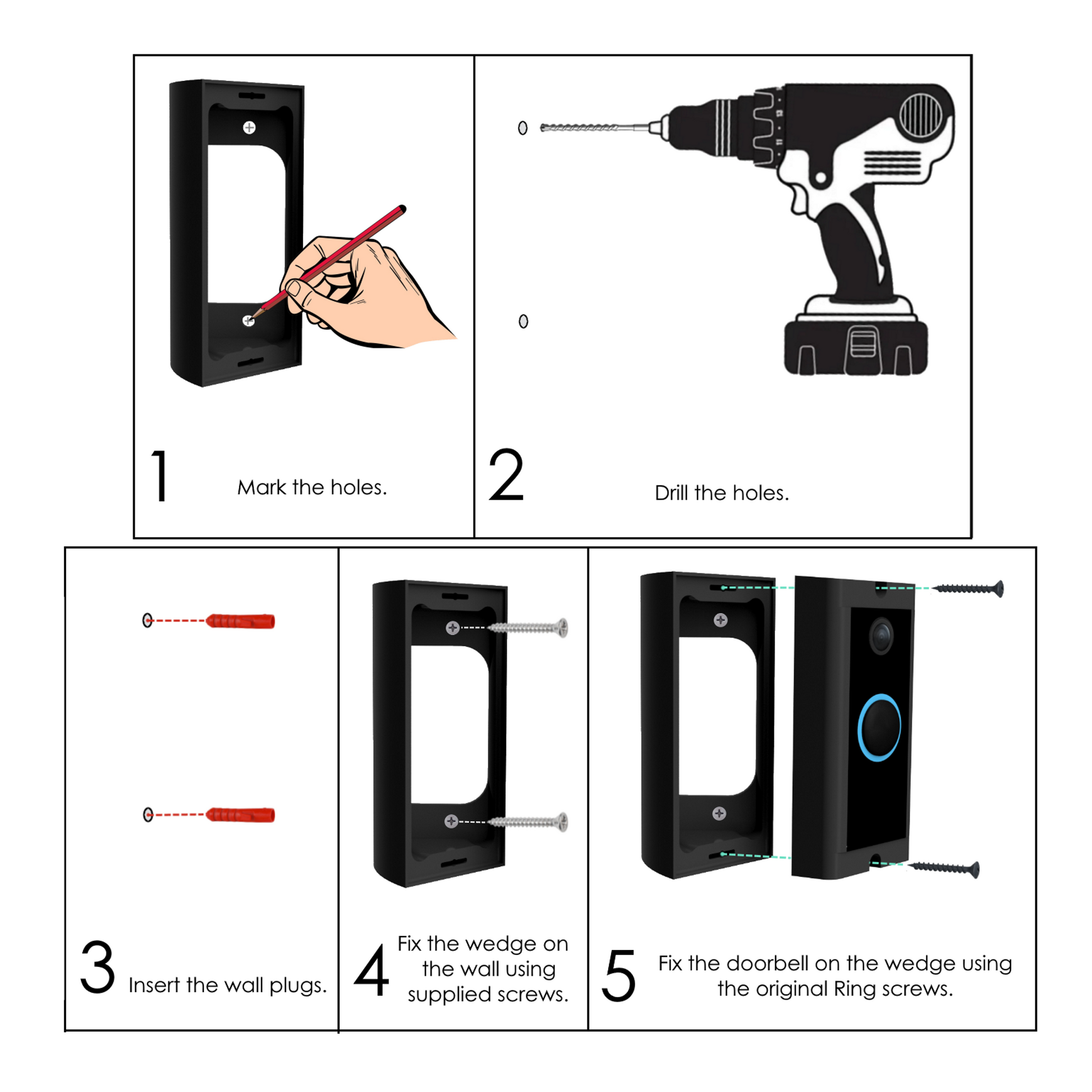 1 Mark the holes.

2 Drill the holes.

3 Insert the wall plugs.

4 Fix the wedge on the wall using supplied screws.

5 Fix the doorbell on the wedge using the original Ring screws.