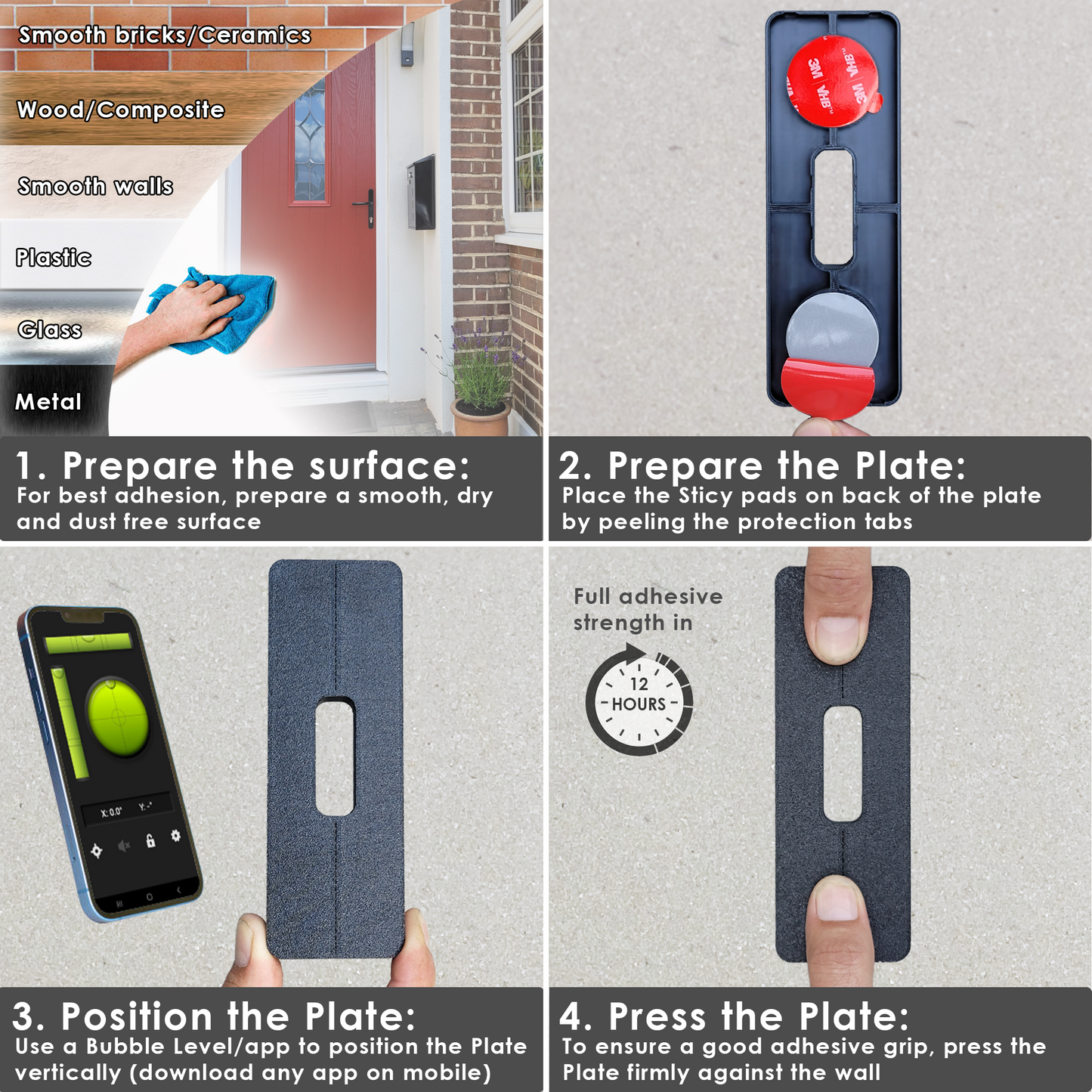 Smooth bricks/Ceramics

Wood/Composite

Smooth walls

Plastic

Glass

Metal

1. Prepare the surface:
For best adhesion, prepare a smooth, dry and dust free surface

3M VHB 3M VHB

2. Prepare the Plate:
Place the Sticy pads on back of the plate by peeling the protection tabs

X: 0.0° Y: -°

3. Position the Plate:
Use a Bubble Level/app to position the Plate vertically (download any app on mobile)

Full adhesive strength in

12 HOURS

4. Press the Plate:
To ensure a good adhesive grip, press the Plate firmly against the wall